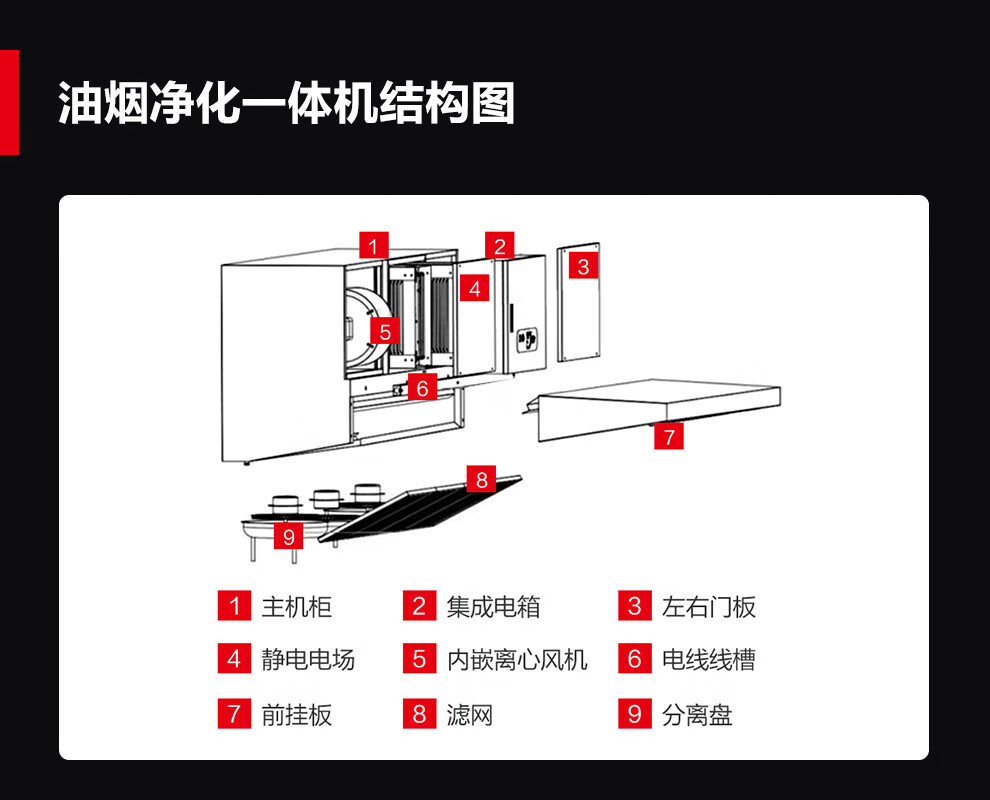 油烟净化一体机结构图

1
2
3
4
5
6
7
8
9

1 主机柜
2 集成电箱
3 左右门板
4 静电电场
5 内嵌离心风机
6 电线线槽
7 前挂板
8 滤网
9 分离盘