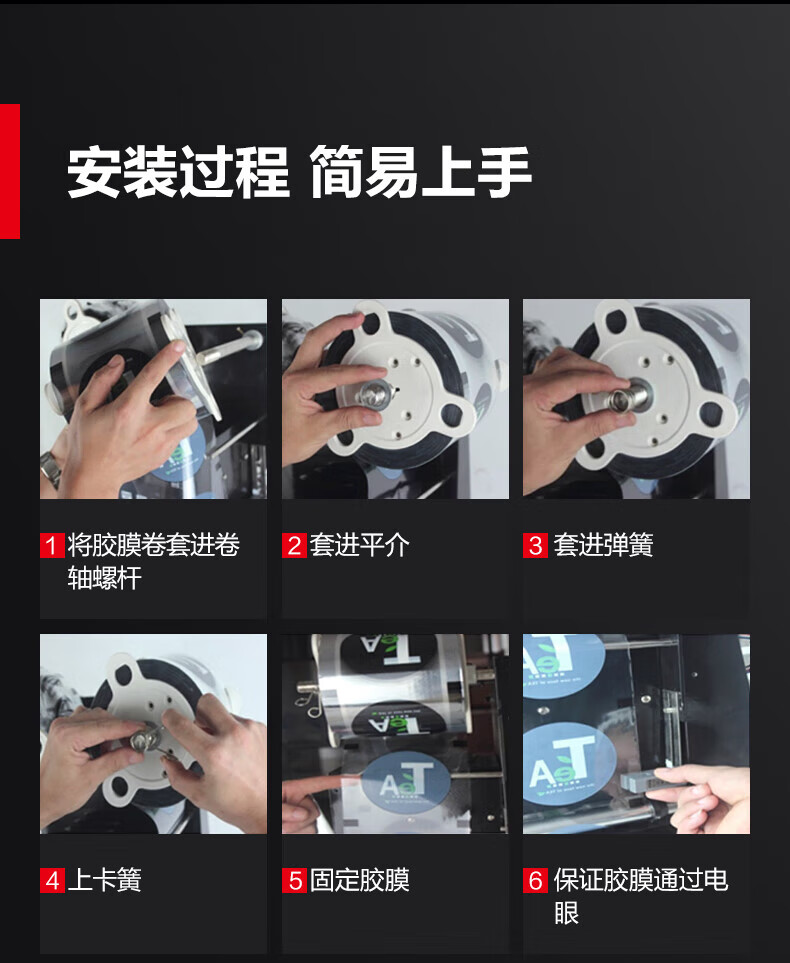 安装过程 简易上手

1 将胶膜卷套进卷轴螺杆

2 套进平介

3 套进弹簧

4 上卡簧

5 固定胶膜

6 保证胶膜通过电眼