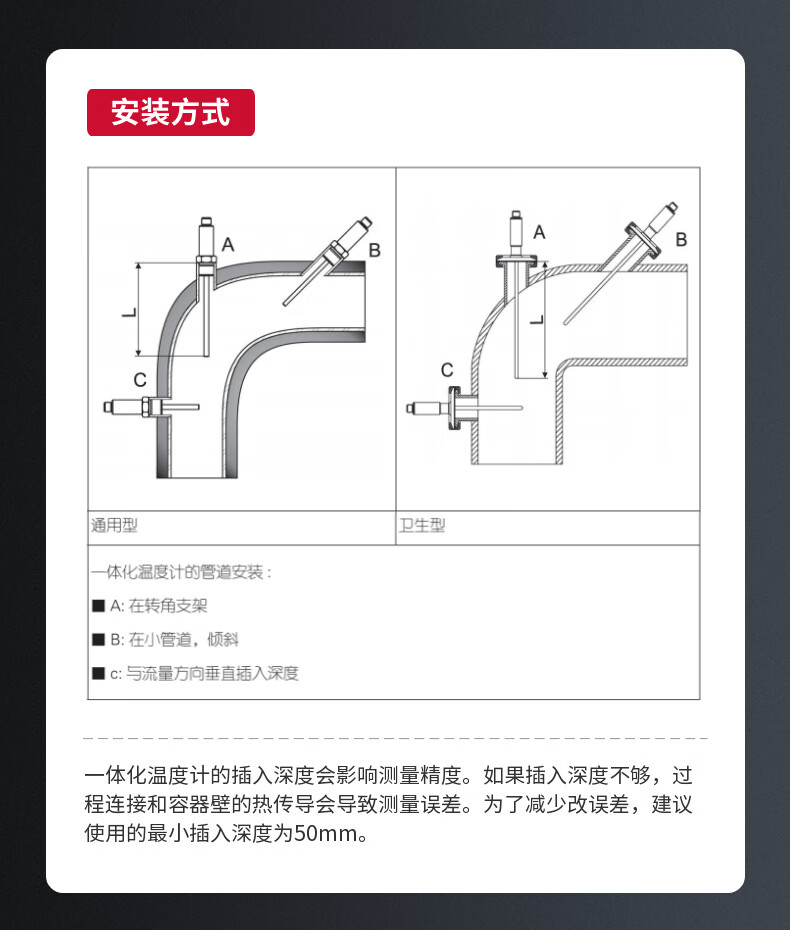 安装方式

A
B
L
C

A
B
L
C

| 通用型 | 卫生型 |
|---|---|

一体化温度计的管道安装：

■ A: 在转角支架

■ B: 在小管道，倾斜

■ c: 与流量方向垂直插入深度

一体化温度计的插入深度会影响测量精度。如果插入深度不够，过程连接和容器壁的热传导会导致测量误差。为了减少改误差，建议使用的最小插入深度为50mm。