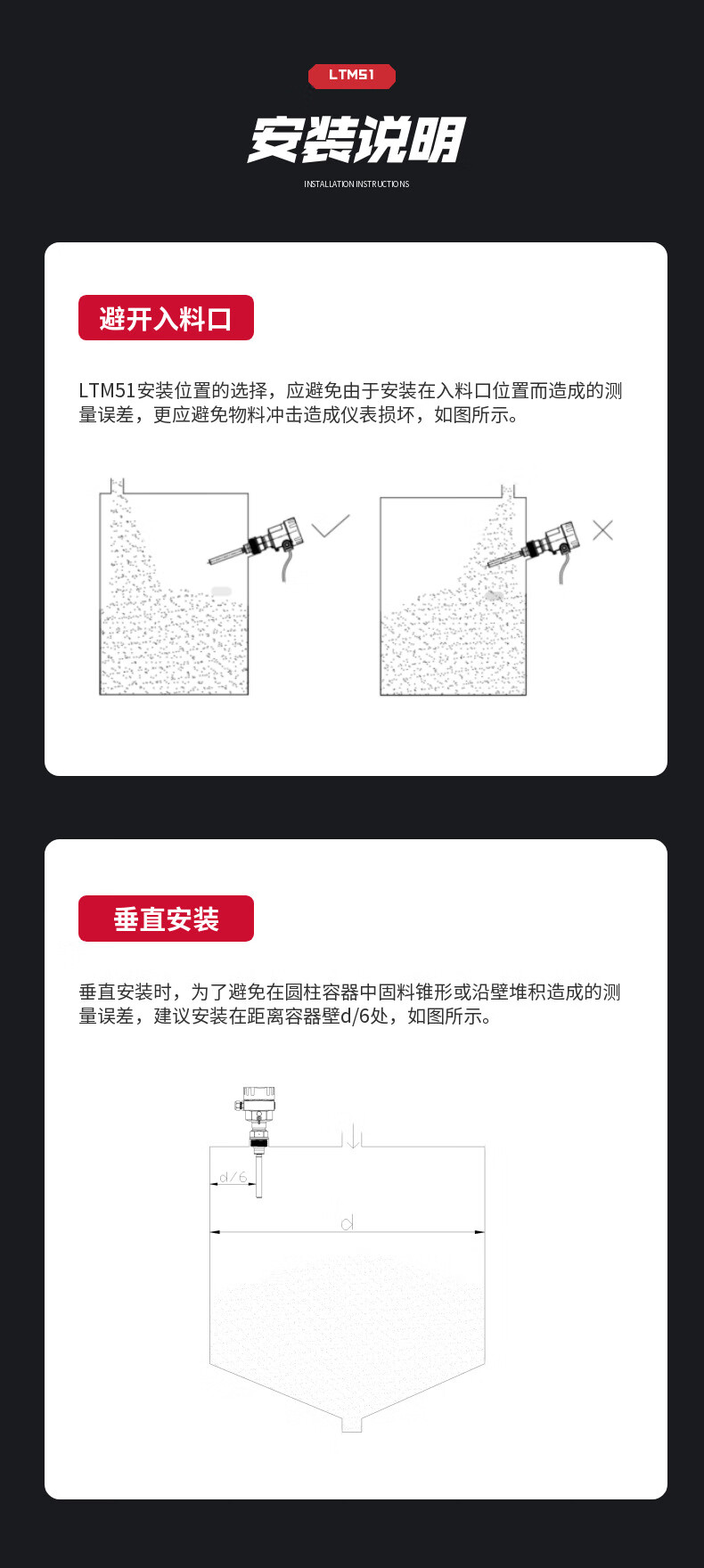 LTM51

安装说明

INSTALLATION INSTRUCTIONS

避开入料口

LTM51安装位置的选择，应避免由于安装在入料口位置而造成的测量误差，更应避免物料冲击造成仪表损坏，如图所示。

垂直安装

垂直安装时，为了避免在圆柱容器中固料锥形或沿壁堆积造成的测量误差，建议安装在距离容器壁d/6处，如图所示。

d/6

d