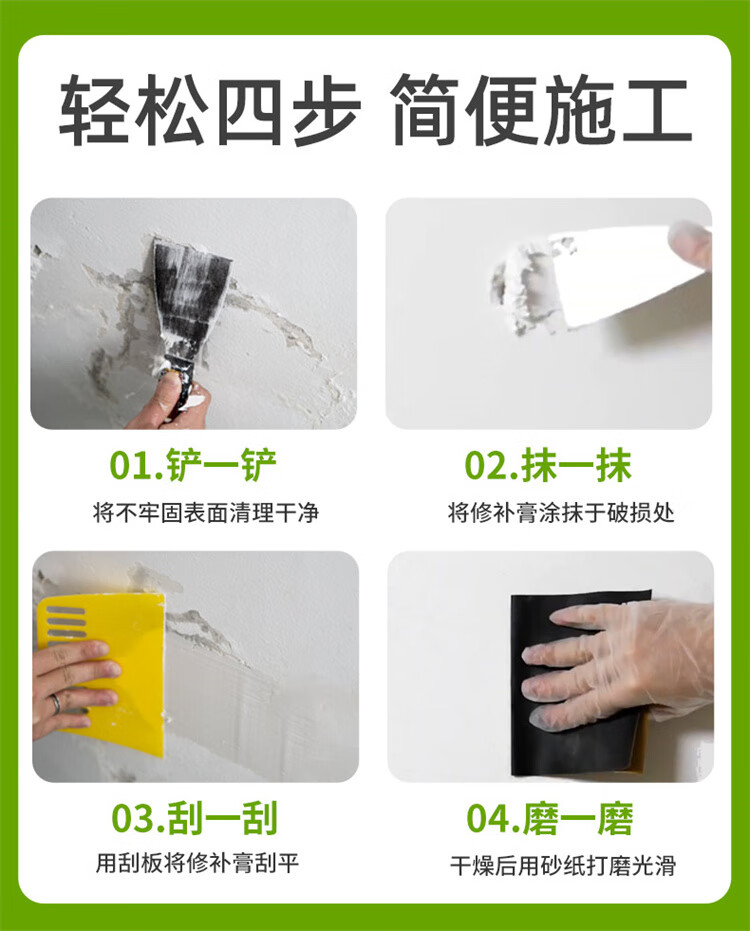 轻松四步 简便施工

01.铲一铲
将不牢固表面清理干净

02.抹一抹
将修补膏涂抹于破损处

03.刮一刮
用刮板将修补膏刮平

04.磨一磨
干燥后用砂纸打磨光滑