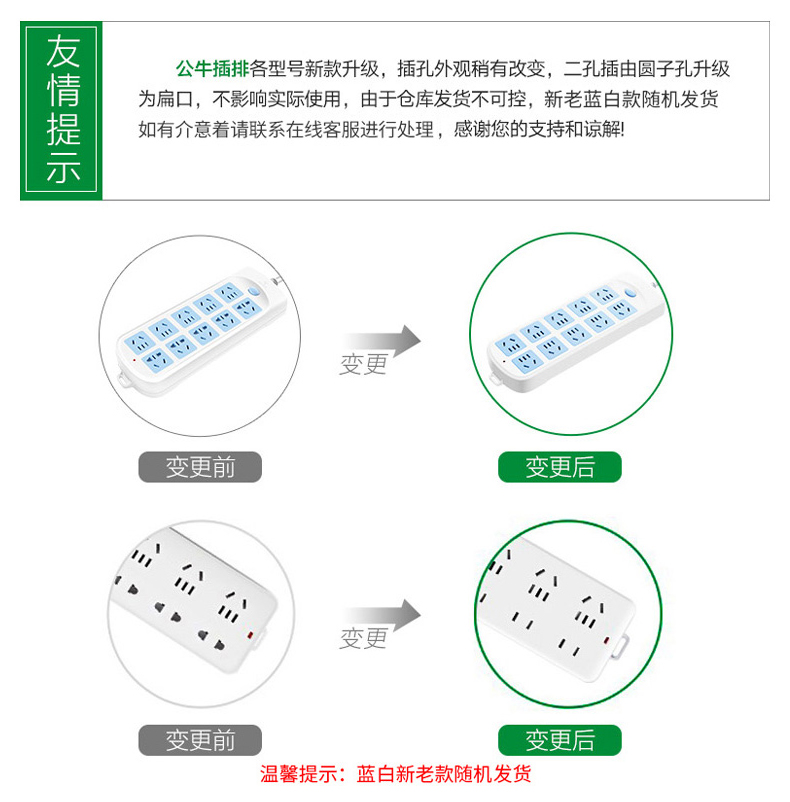 友情提示

公牛插排各型号新款升级，插孔外观稍有改变，二孔插由圆子孔升级为扁口，不影响实际使用，由于仓库发货不可控，新老蓝白款随机发货如有介意着请联系在线客服进行处理，感谢您的支持和谅解!

变更

变更前

变更后

变更

变更前

变更后

温馨提示：蓝白新老款随机发货